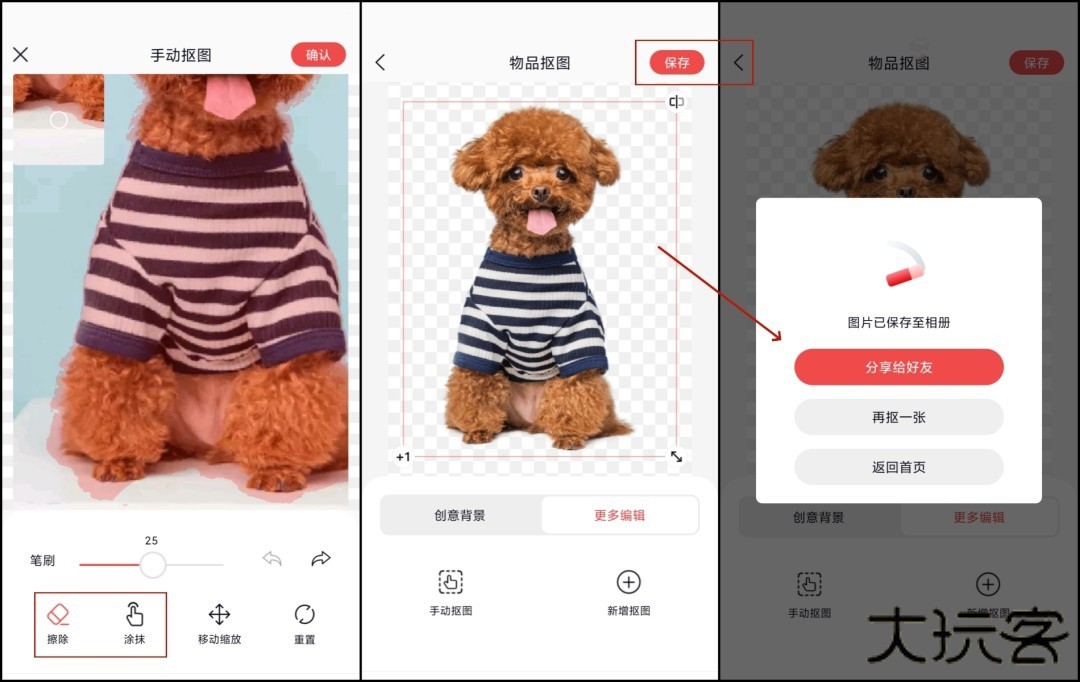 手动抠图
确认

25
笔刷

擦除
涂抹
移动缩放
重置

物品抠图
保存

+1

创意背景
更多编辑

手动抠图
新增抠图

物品抠图
保存

图片已保存至相册
分享给好友
再抠一张
返回首页

创意背景
更多编辑

手动抠图
新增抠图

大玩客