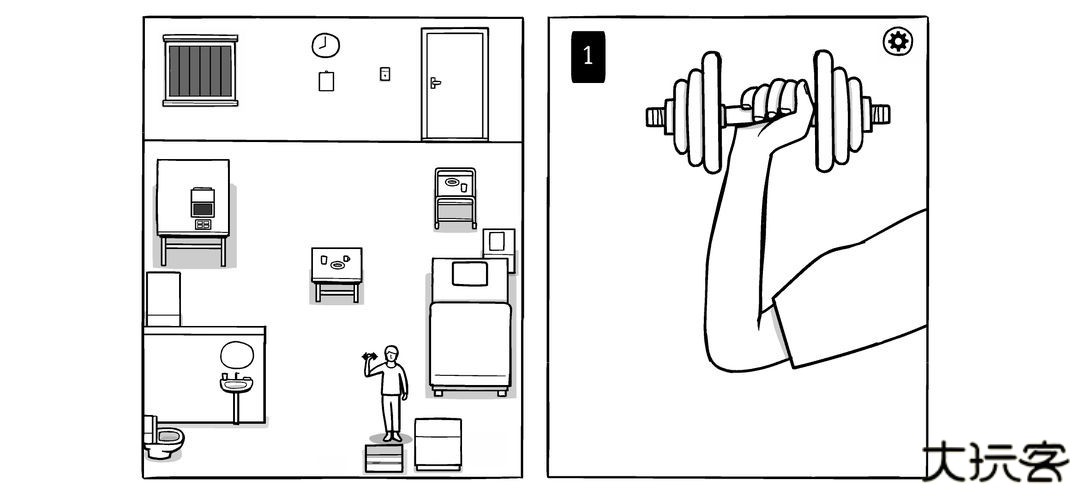 1

大玩客