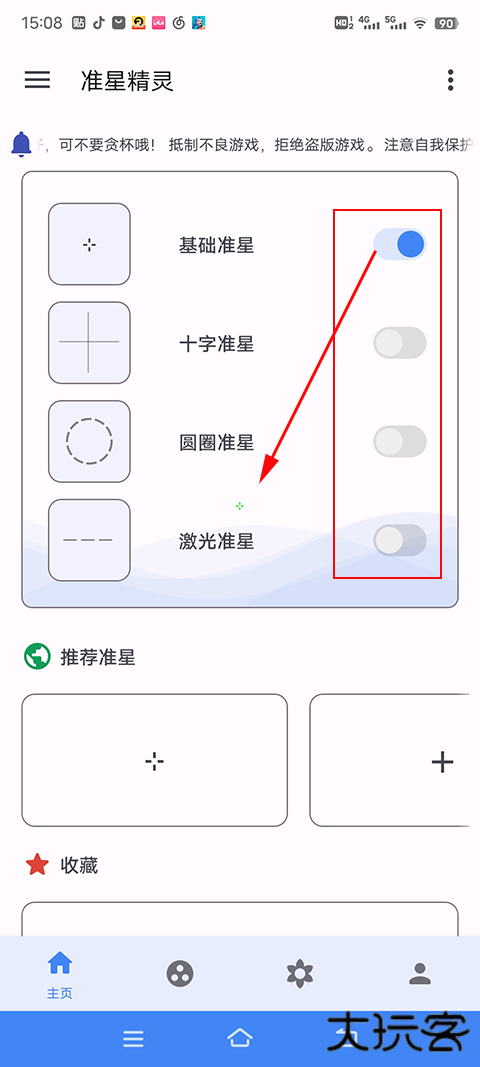 15:08

90

准星精灵

，可不要贪杯哦！ 抵制不良游戏，拒绝盗版游戏。注意自我保护

基础准星

十字准星

圆圈准星

激光准星

推荐准星

收藏

主页

大玩客